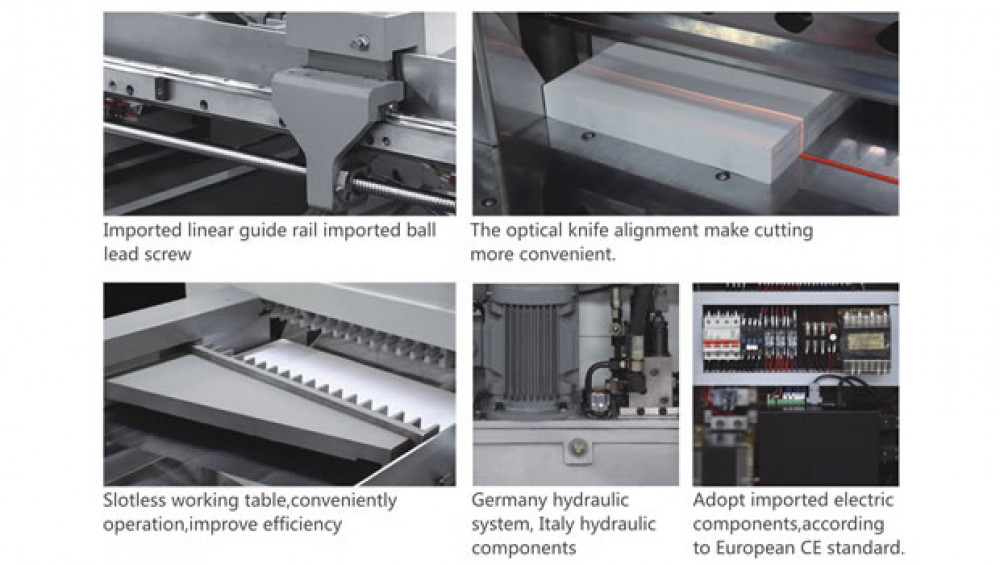 Imported linear guide rail imported ball lead screw

The optical knife alignment make cutting more convenient.

Slotless working table,conveniently operation,improve efficiency

Germany hydraulic system, Italy hydraulic components

Adopt imported electric components,according to European CE standard.