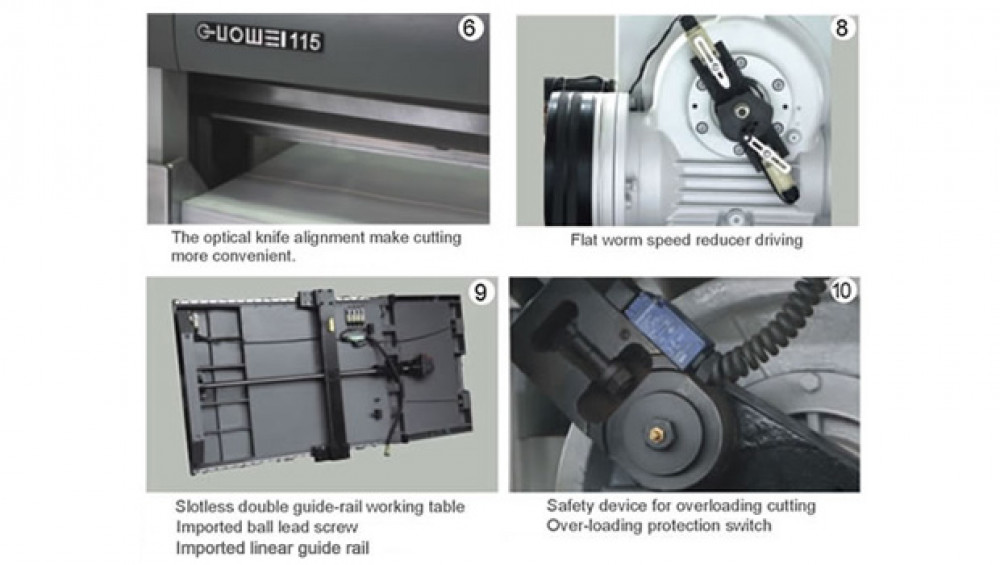 GUOWEI 115

6

The optical knife alignment make cutting more convenient.

8

Flat worm speed reducer driving

9

Slotless double guide-rail working table
Imported ball lead screw
Imported linear guide rail

10

Safety device for overloading cutting
Over-loading protection switch