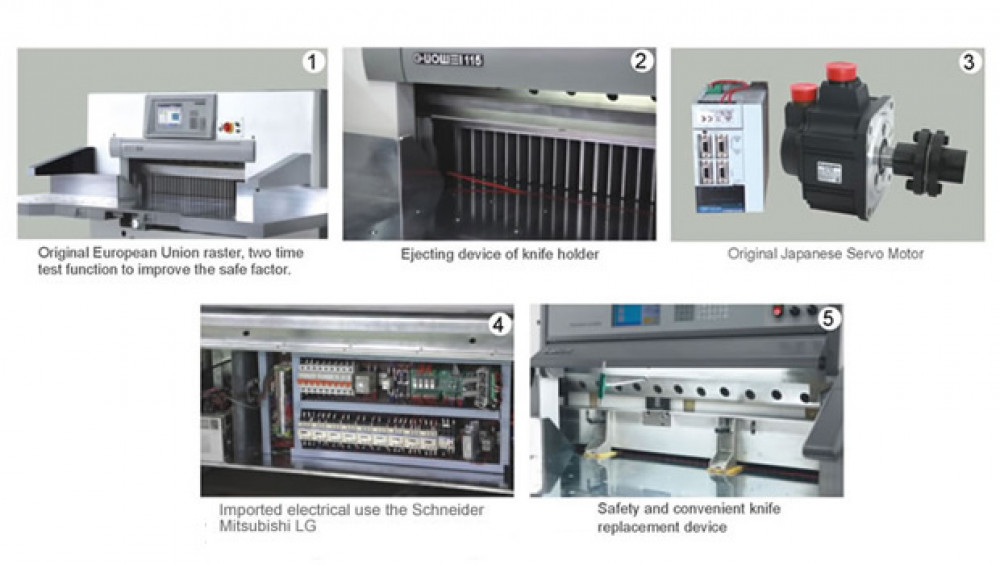 1

Original European Union raster, two time test function to improve the safe factor.

2

GUOWEI 115

Ejecting device of knife holder

3

Original Japanese Servo Motor

4

Imported electrical use the Schneider Mitsubishi LG

5

Safety and convenient knife replacement device