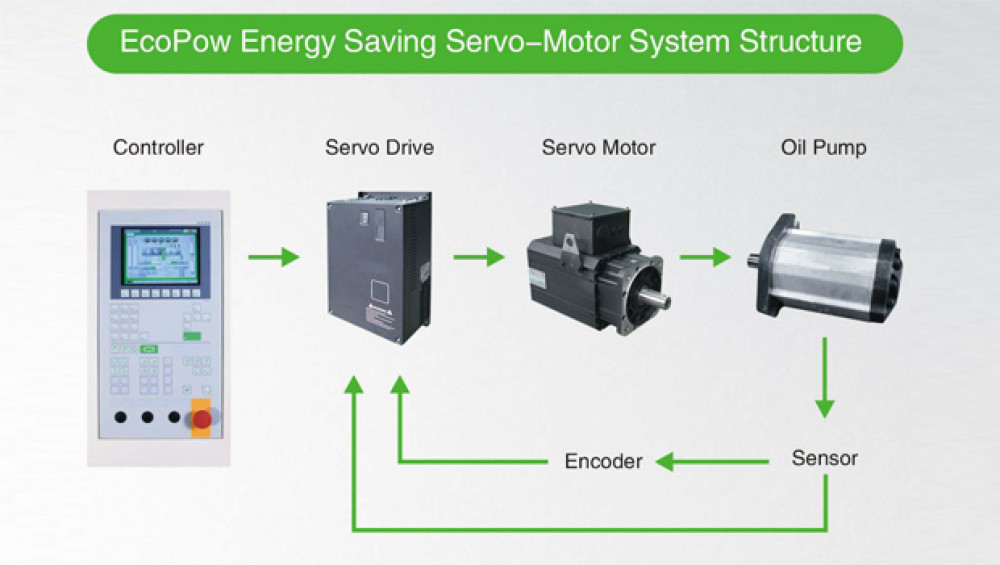 EcoPow Energy Saving Servo–Motor System Structure

Controller

Servo Drive

Servo Motor

Oil Pump

Encoder

Sensor