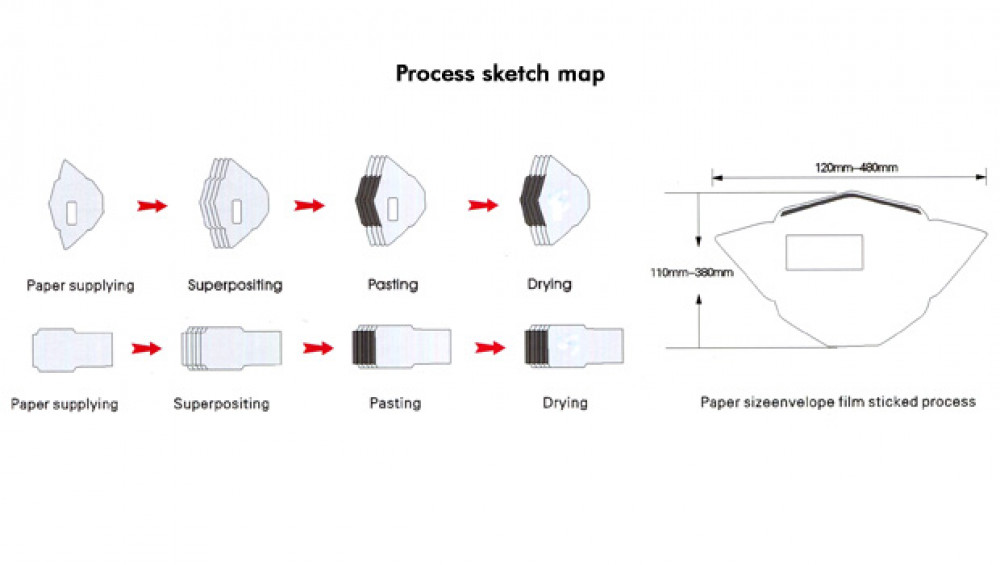 Process sketch map

Paper supplying

Superpositing

Pasting

Drying

Paper supplying

Superpositing

Pasting

Drying

120mm–480mm

110mm–380mm

Paper sizeenvelope film sticked process